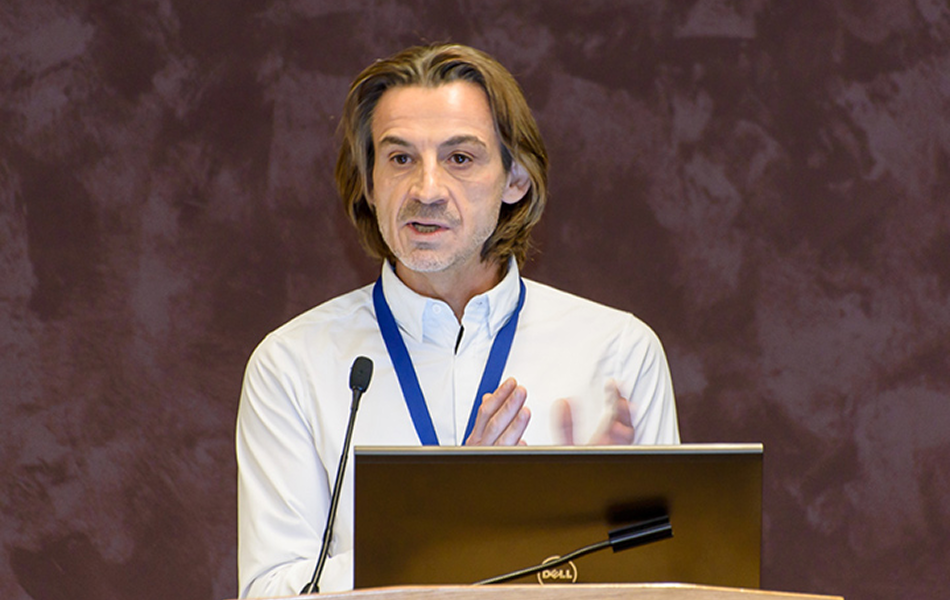 DELL